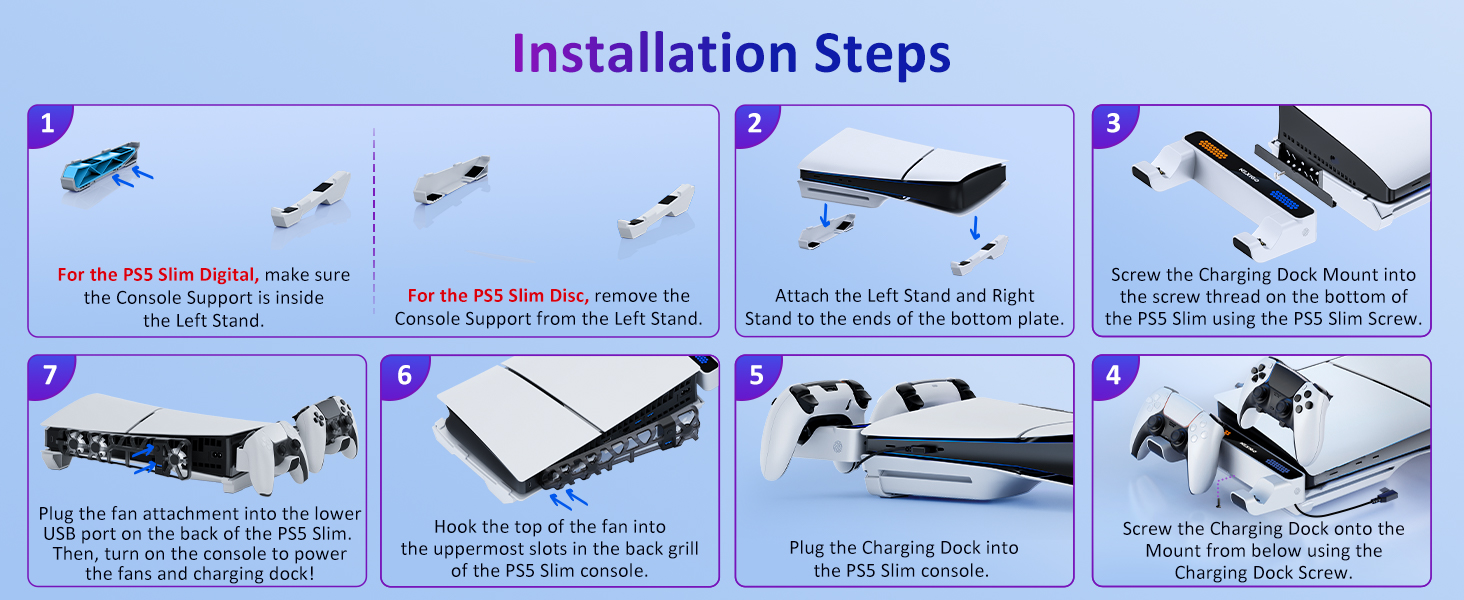 Installation Steps

1

For the PS5 Slim Digital, make sure the Console Support is inside the Left Stand.

For the PS5 Slim Disc, remove the Console Support from the Left Stand.

2

Attach the Left Stand and Right Stand to the ends of the bottom plate.

3

Screw the Charging Dock Mount into the screw thread on the bottom of the PS5 Slim using the PS5 Slim Screw.

7

Plug the fan attachment into the lower USB port on the back of the PS5 Slim. Then, turn on the console to power the fans and charging dock!

6

Hook the top of the fan into the uppermost slots in the back grill of the PS5 Slim console.

5

Plug the Charging Dock into the PS5 Slim console.

4

Screw the Charging Dock onto the Mount from below using the Charging Dock Screw.