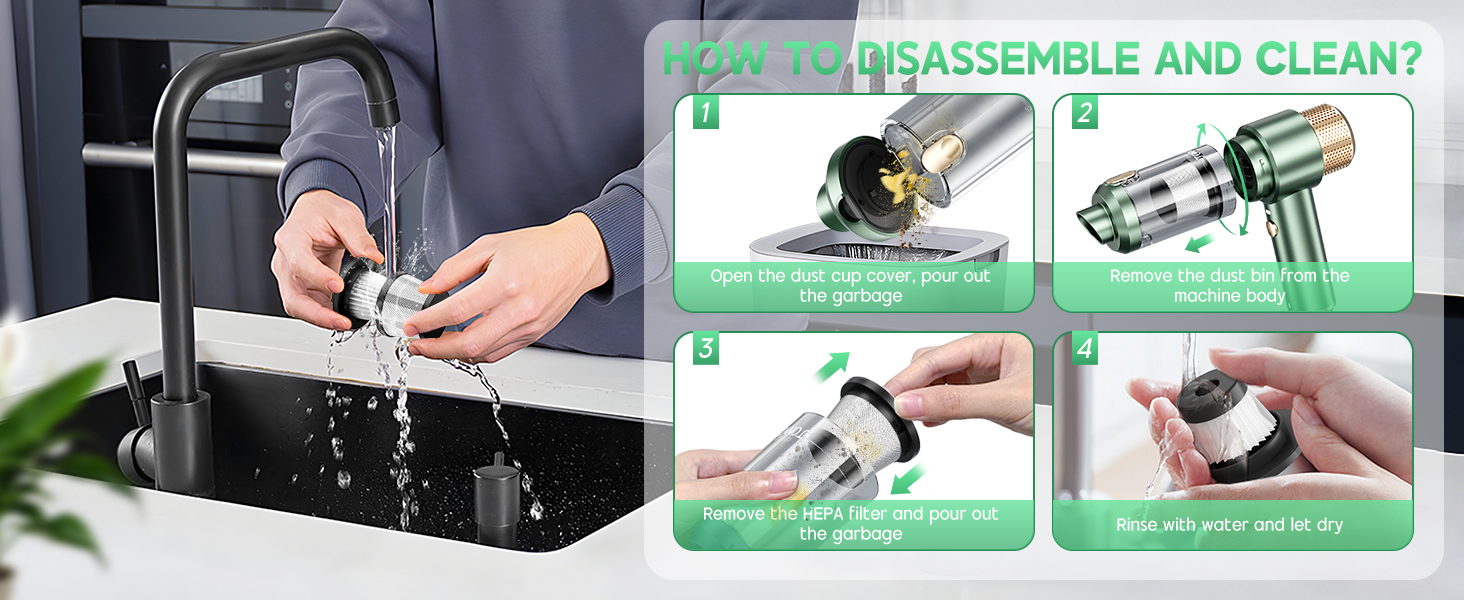 HOW TO DISASSEMBLE AND CLEAN?

1
Open the dust cup cover, pour out the garbage

2
Remove the dust bin from the machine body

3
Remove the HEPA filter and pour out the garbage

4
Rinse with water and let dry