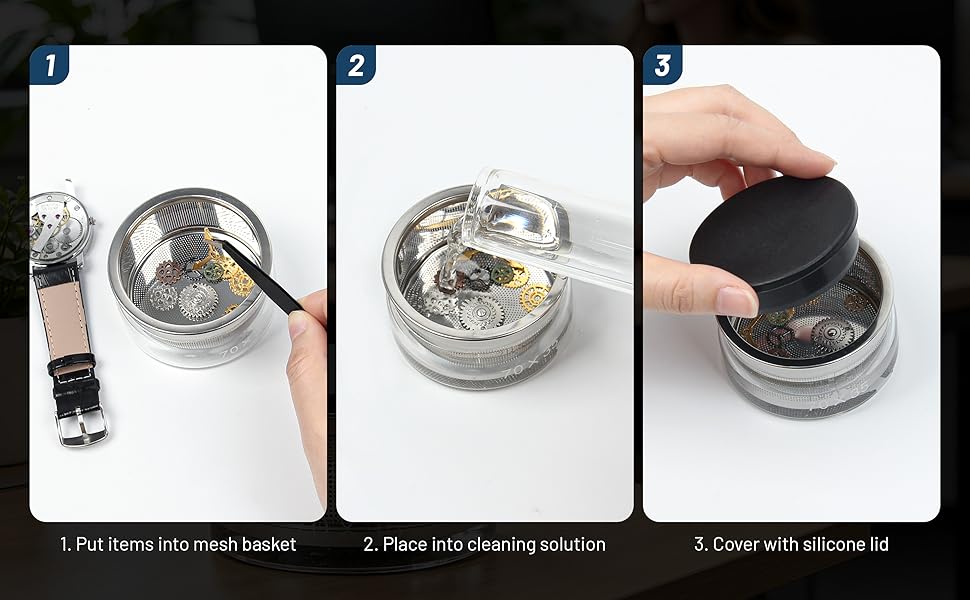 1

2

3

1. Put items into mesh basket

2. Place into cleaning solution

3. Cover with silicone lid