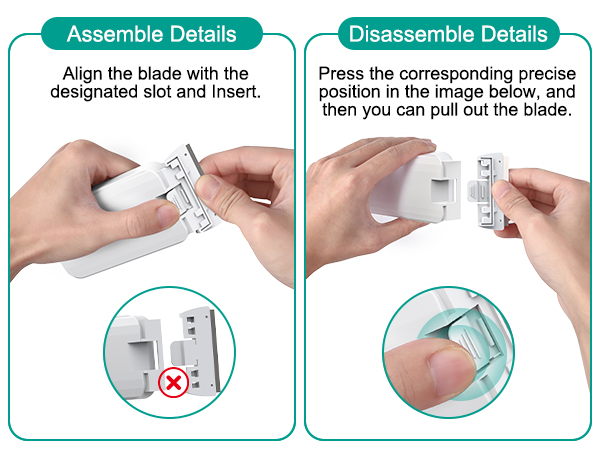 Assemble Details

Align the blade with the designated slot and Insert.

Disassemble Details

Press the corresponding precise position in the image below, and then you can pull out the blade.