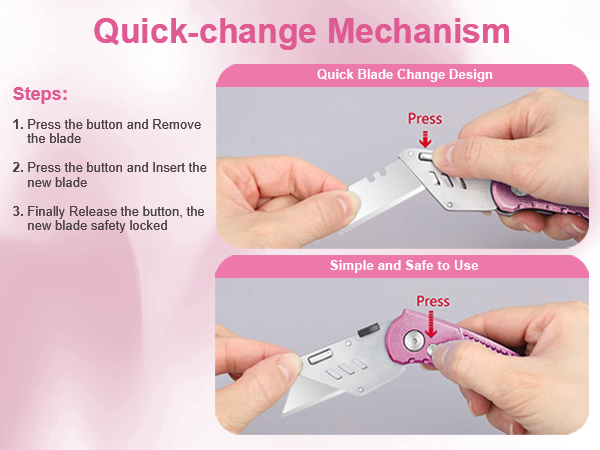 Quick-change Mechanism

Steps:

1. Press the button and Remove the blade

2. Press the button and Insert the new blade

3. Finally Release the button, the new blade safety locked

Quick Blade Change Design

Press

Simple and Safe to Use

Press