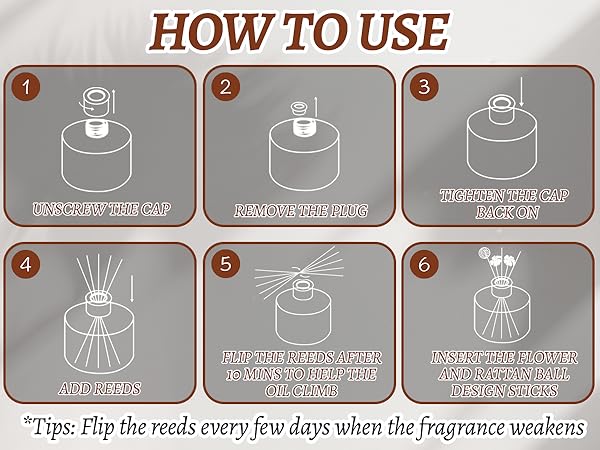 HOW TO USE

1

UNSCREW THE CAP

2

REMOVE THE PLUG

3

TIGHTEN THE CAP BACK ON

4

ADD REEDS

5

FLIP THE REEDS AFTER 10 MINS TO HELP THE OIL CLIMB

6

INSERT THE FLOWER AND RATTAN BALL DESIGN STICKS

*Tips: Flip the reeds every few days when the fragrance weakens