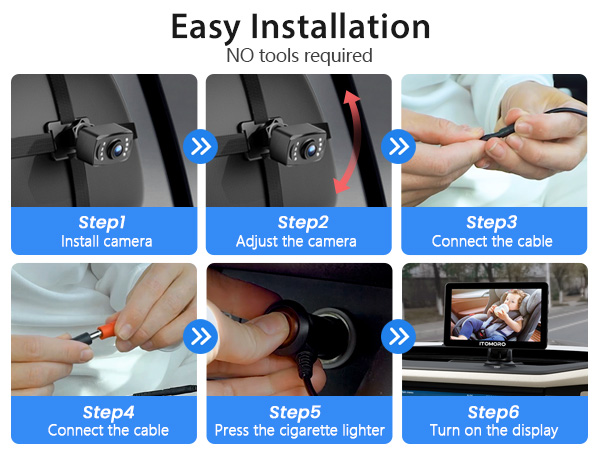 Easy Installation
NO tools required

Step1
Install camera

Step2
Adjust the camera

Step3
Connect the cable

Step4
Connect the cable

Step5
Press the cigarette lighter

ITOMORO

Step6
Turn on the display