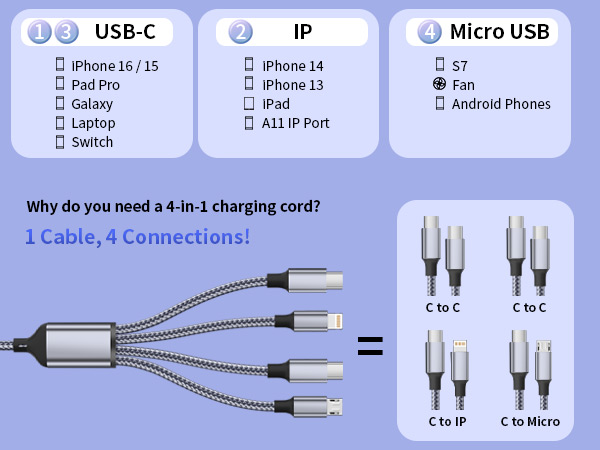 1 3 USB-C

iPhone 16 / 15
Pad Pro
Galaxy
Laptop
Switch

2 IP

iPhone 14
iPhone 13
iPad
A11 IP Port

4 Micro USB

S7
Fan
Android Phones

Why do you need a 4-in-1 charging cord?

1 Cable, 4 Connections!

=

C to C

C to C

C to IP

C to Micro