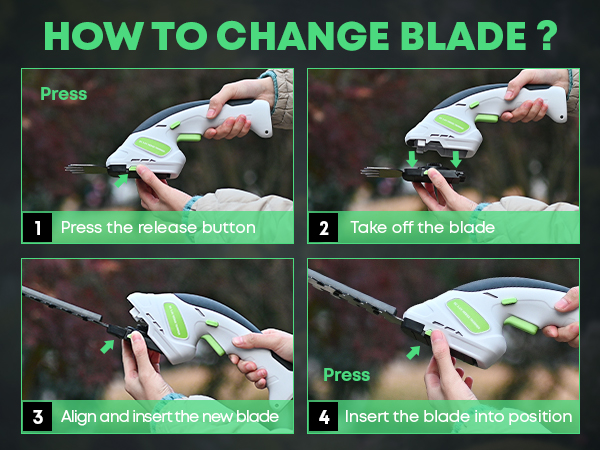 HOW TO CHANGE BLADE ?

Press

1 Press the release button

2 Take off the blade

3 Align and insert the new blade

Press

4 Insert the blade into position