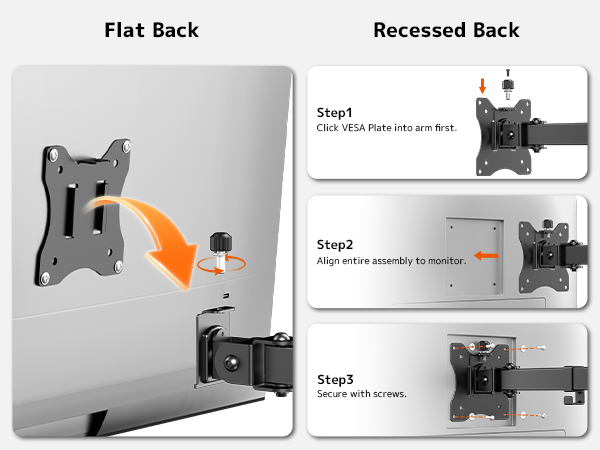 Flat Back

Recessed Back

Step1
Click VESA Plate into arm first.

Step2
Align entire assembly to monitor.

Step3
Secure with screws.