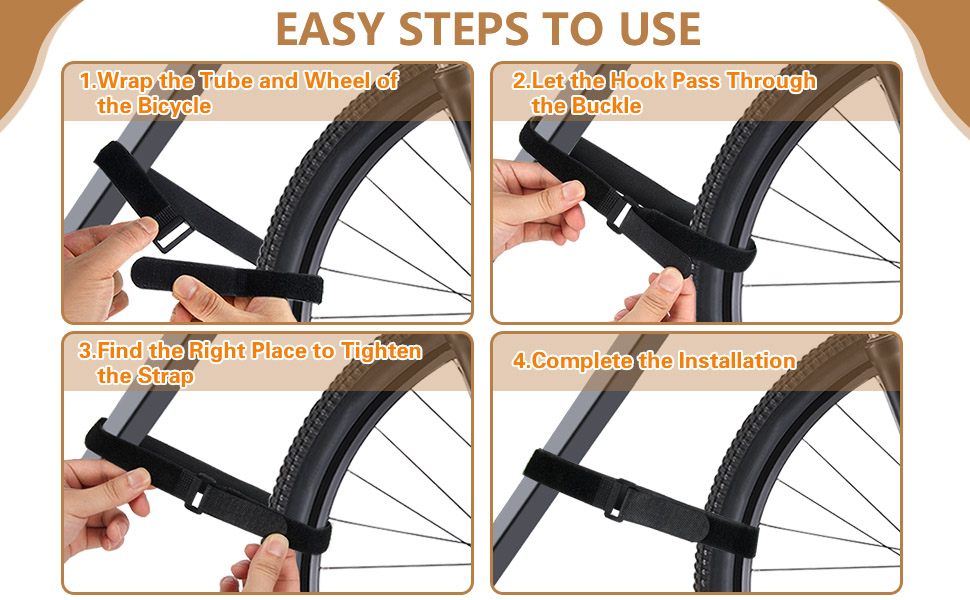 EASY STEPS TO USE

1.Wrap the Tube and Wheel of the Bicycle

2.Let the Hook Pass Through the Buckle

3.Find the Right Place to Tighten the Strap

4.Complete the Installation