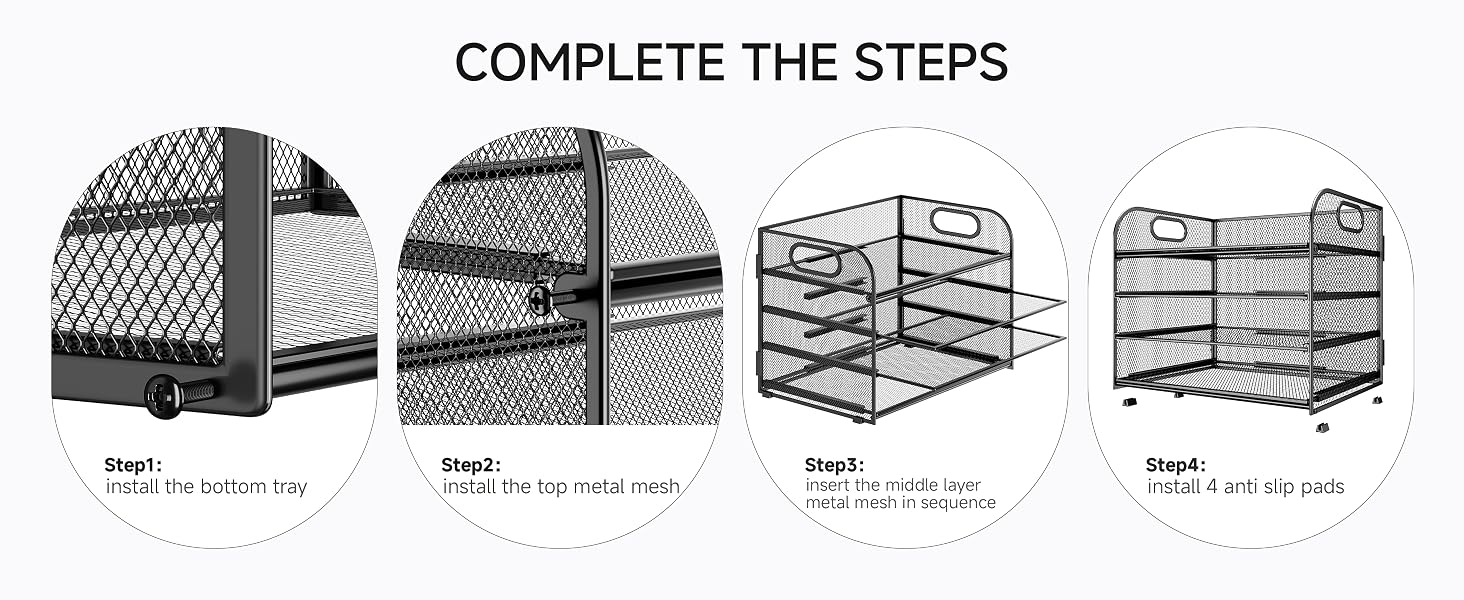 COMPLETE THE STEPS

Step1:
install the bottom tray

Step2:
install the top metal mesh

Step3:
insert the middle layer metal mesh in sequence

Step4:
install 4 anti slip pads