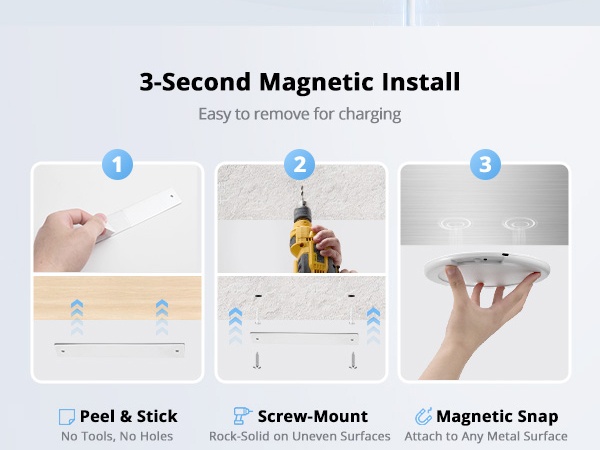 3-Second Magnetic Install

Easy to remove for charging

1

2

3

Peel & Stick

No Tools, No Holes

Screw-Mount

Rock-Solid on Uneven Surfaces

Magnetic Snap

Attach to Any Metal Surface