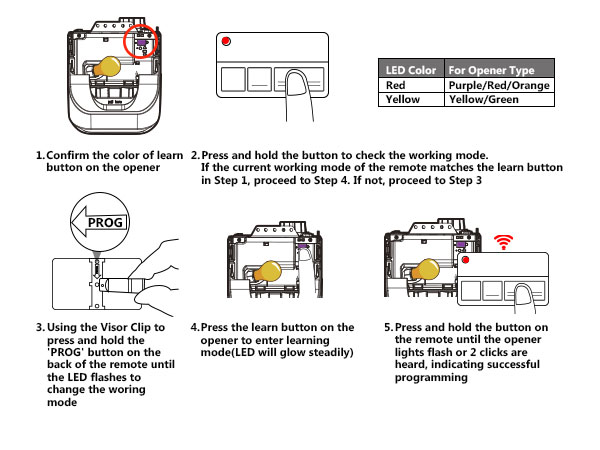 | LED Color | For Opener Type |
|---|---|
| Red | Purple/Red/Orange |
| Yellow | Yellow/Green |

1. Confirm the color of learn button on the opener

2. Press and hold the button to check the working mode. If the current working mode of the remote matches the learn button in Step 1, proceed to Step 4. If not, proceed to Step 3

PROG

3. Using the Visor Clip to press and hold the 'PROG' button on the back of the remote until the LED flashes to change the woring mode

4. Press the learn button on the opener to enter learning mode(LED will glow steadily)

5. Press and hold the button on the remote until the opener lights flash or 2 clicks are heard, indicating successful programming