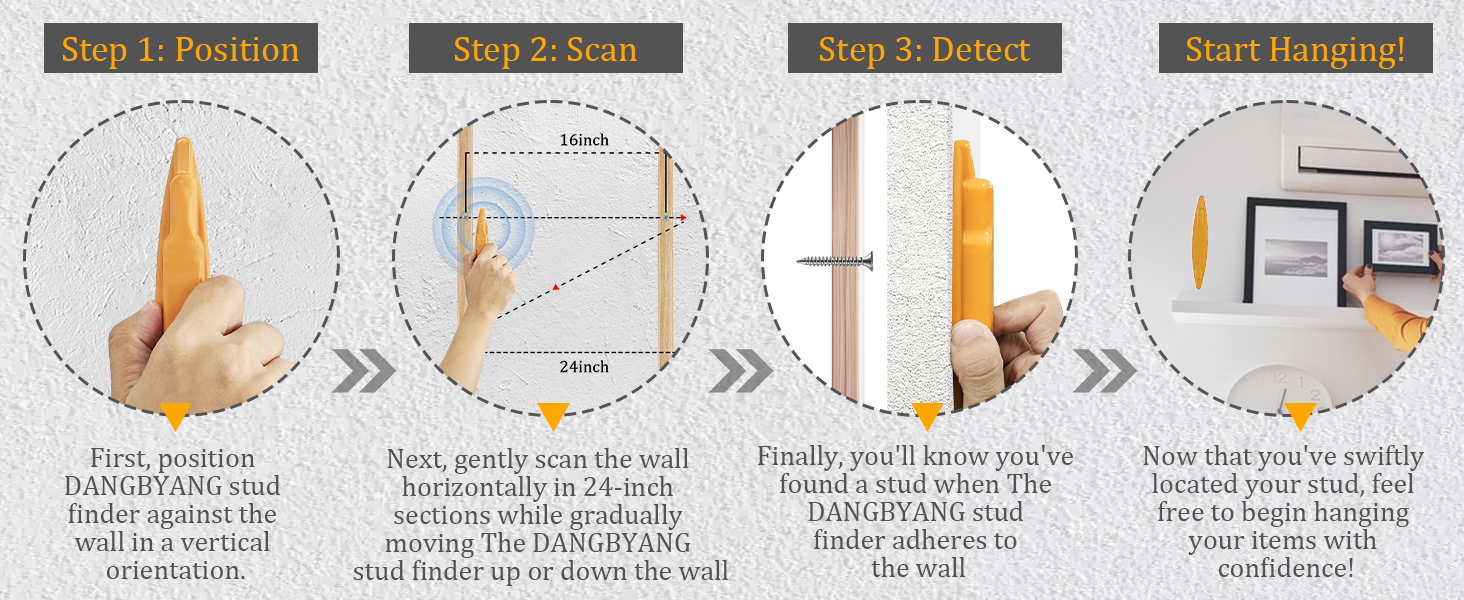 Step 1: Position

First, position DANGBYANG stud finder against the wall in a vertical orientation.

Step 2: Scan

16inch

24inch

Next, gently scan the wall horizontally in 24-inch sections while gradually moving The DANGBYANG stud finder up or down the wall

Step 3: Detect

Finally, you'll know you've found a stud when The DANGBYANG stud finder adheres to the wall

Start Hanging!

Now that you've swiftly located your stud, feel free to begin hanging your items with confidence!