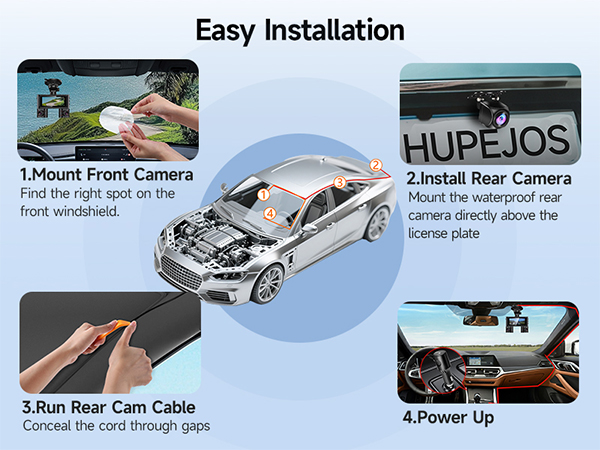 Easy Installation

1.Mount Front Camera
Find the right spot on the front windshield.

HUPEJOS

2.Install Rear Camera
Mount the waterproof rear camera directly above the license plate

1
2
3
4

3.Run Rear Cam Cable
Conceal the cord through gaps

4.Power Up