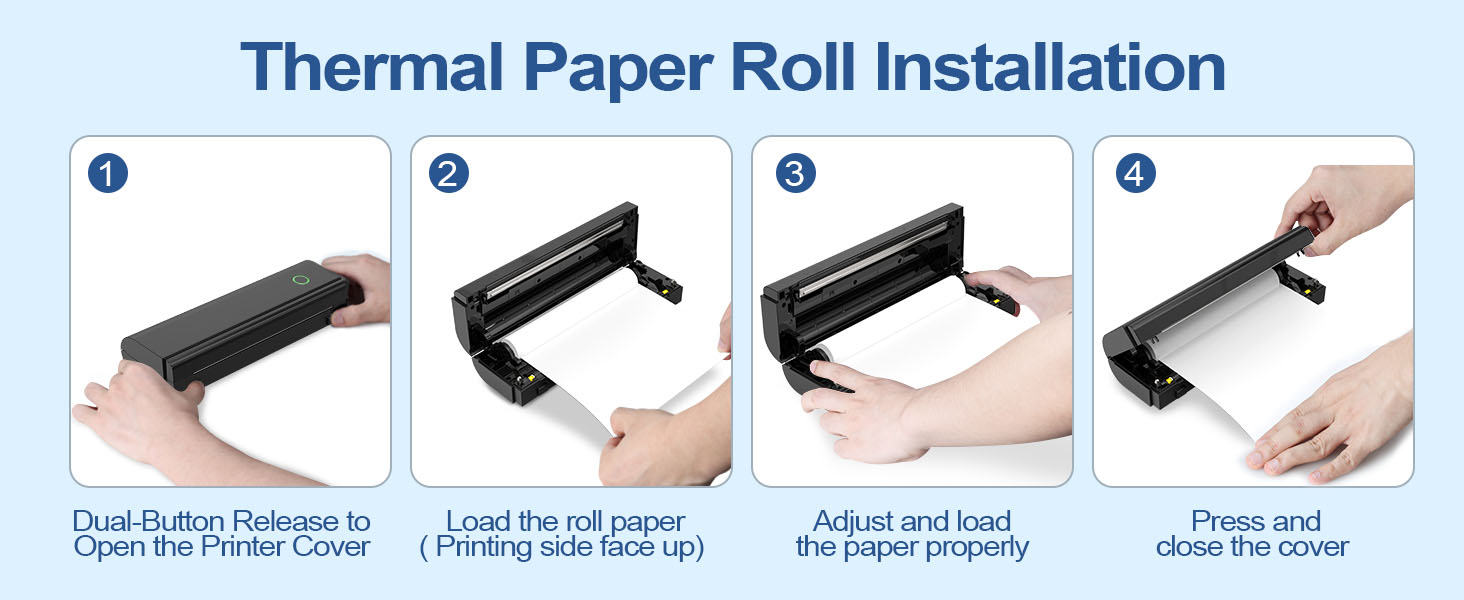 Thermal Paper Roll Installation

1

Dual-Button Release to Open the Printer Cover

2

Load the roll paper ( Printing side face up)

3

Adjust and load the paper properly

4

Press and close the cover