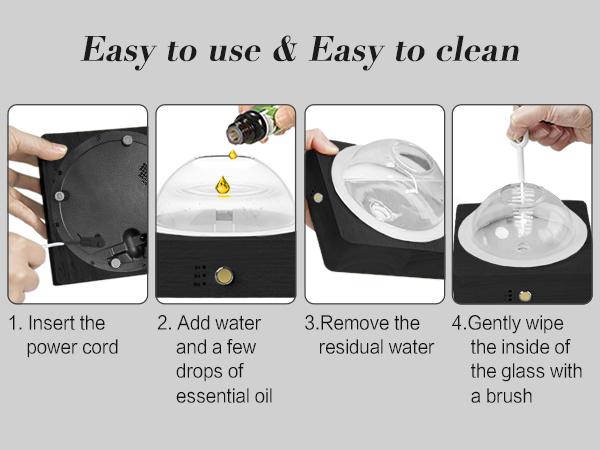 Easy to use & Easy to clean

1. Insert the power cord

2. Add water and a few drops of essential oil

3.Remove the residual water

4.Gently wipe the inside of the glass with a brush