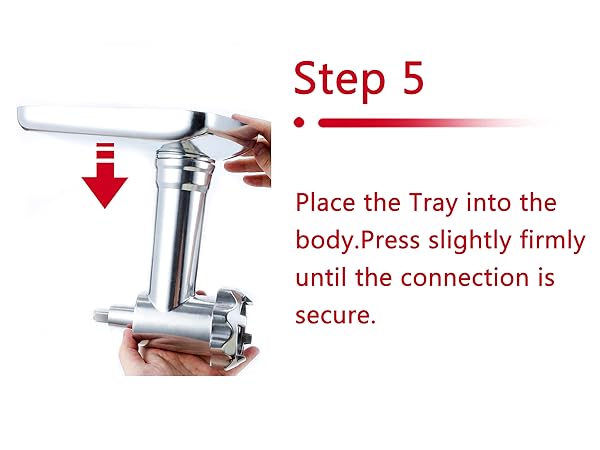 Step 5

Place the Tray into the body.Press slightly firmly until the connection is secure.