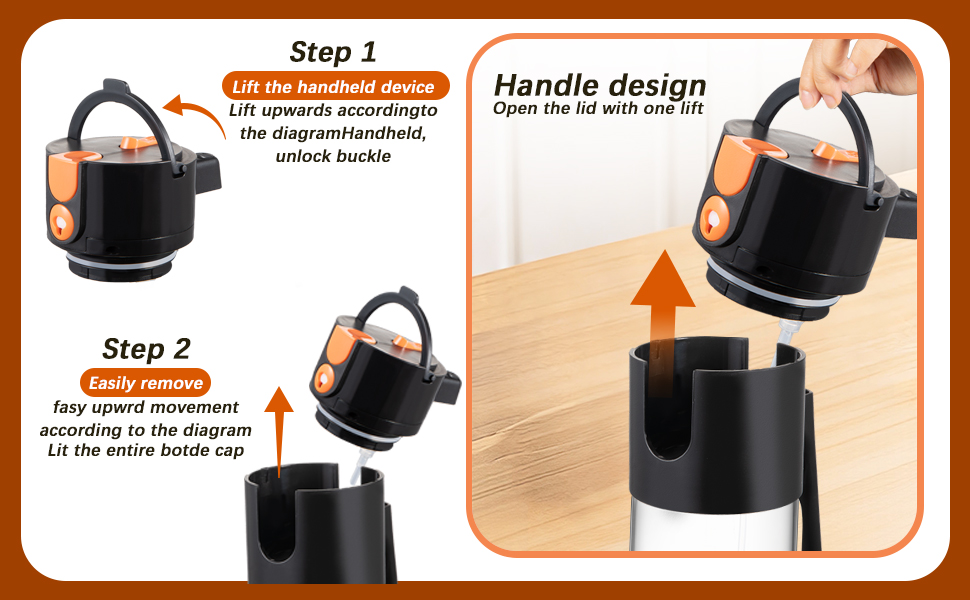 Step 1

Lift the handheld device

Lift upwards accordingto the diagramHandheld, unlock buckle

Step 2

Easily remove

fasy upwrd movement according to the diagram Lit the entire botde cap

Handle design

Open the lid with one lift