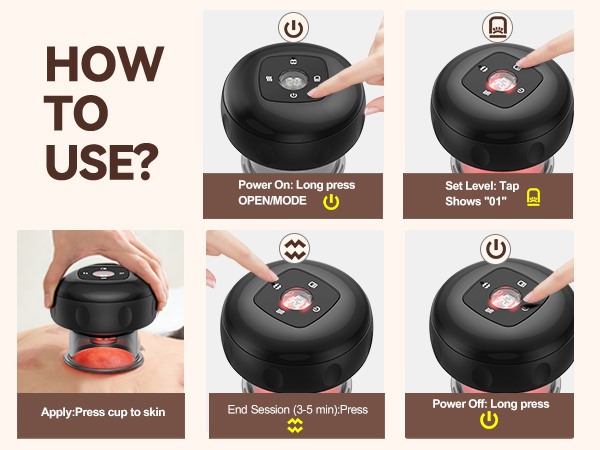 HOW TO USE?

Power On: Long press OPEN/MODE

Set Level: Tap Shows "01"

Apply:Press cup to skin

End Session (3-5 min):Press

Power Off: Long press