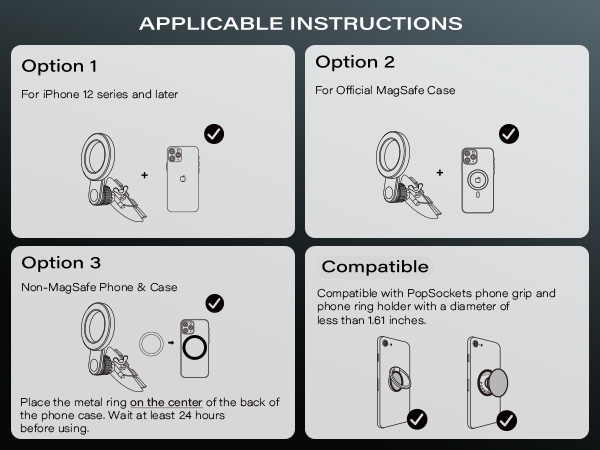 APPLICABLE INSTRUCTIONS

Option 1

For iPhone 12 series and later

+

Option 2

For Official MagSafe Case

+

Option 3

Non-MagSafe Phone & Case

Place the metal ring on the center of the back of the phone case. Wait at least 24 hours before using.

Compatible

Compatible with PopSockets phone grip and phone ring holder with a diameter of less than 1.61 inches.