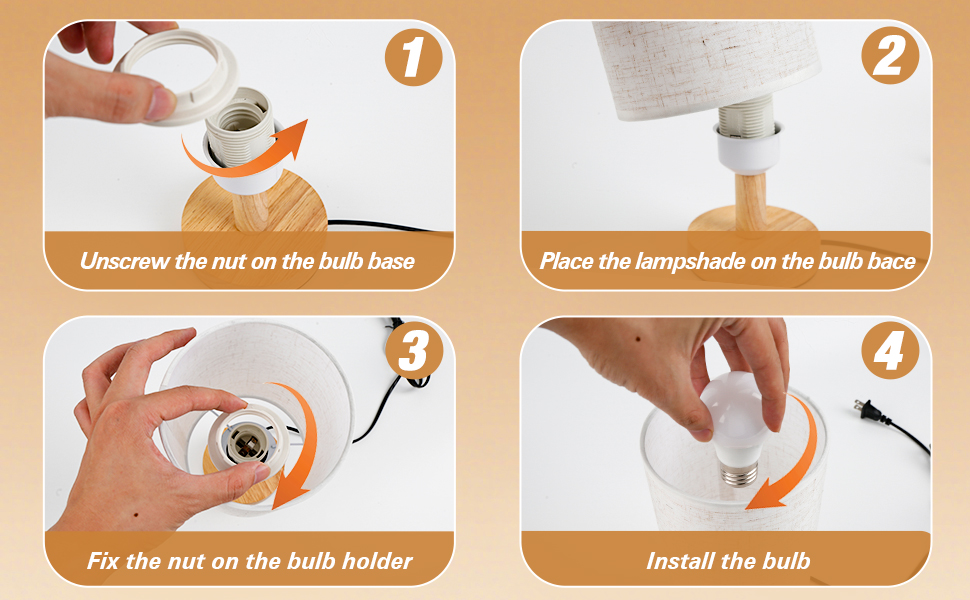 1

Unscrew the nut on the bulb base

2

Place the lampshade on the bulb bace

3

Fix the nut on the bulb holder

4

Install the bulb