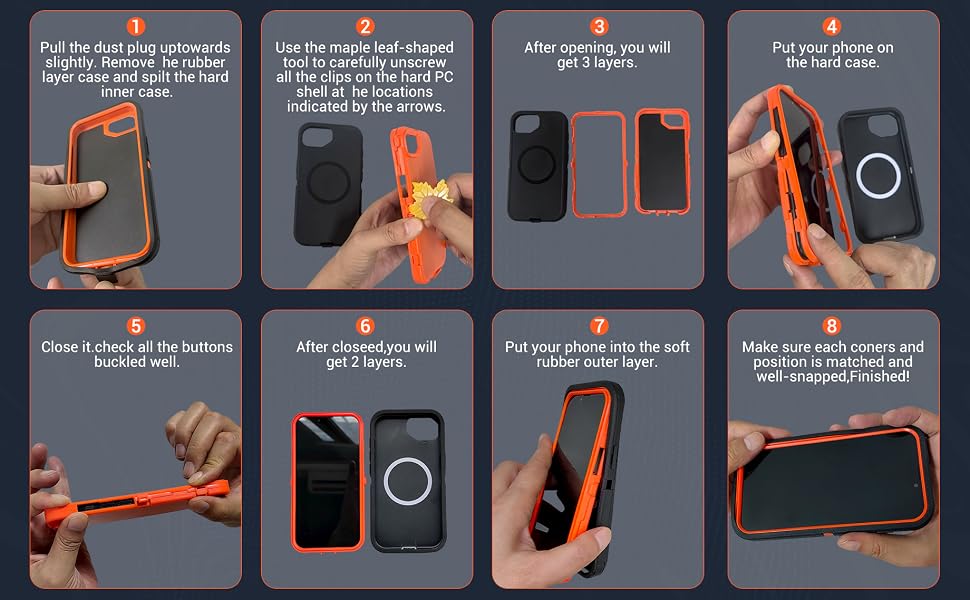 1
Pull the dust plug uptowards slightly. Remove he rubber layer case and spilt the hard inner case.

2
Use the maple leaf-shaped tool to carefully unscrew all the clips on the hard PC shell at he locations indicated by the arrows.

3
After opening, you will get 3 layers.

4
Put your phone on the hard case.

5
Close it.check all the buttons buckled well.

6
After closeed,you will get 2 layers.

7
Put your phone into the soft rubber outer layer.

8
Make sure each coners and position is matched and well-snapped,Finished!