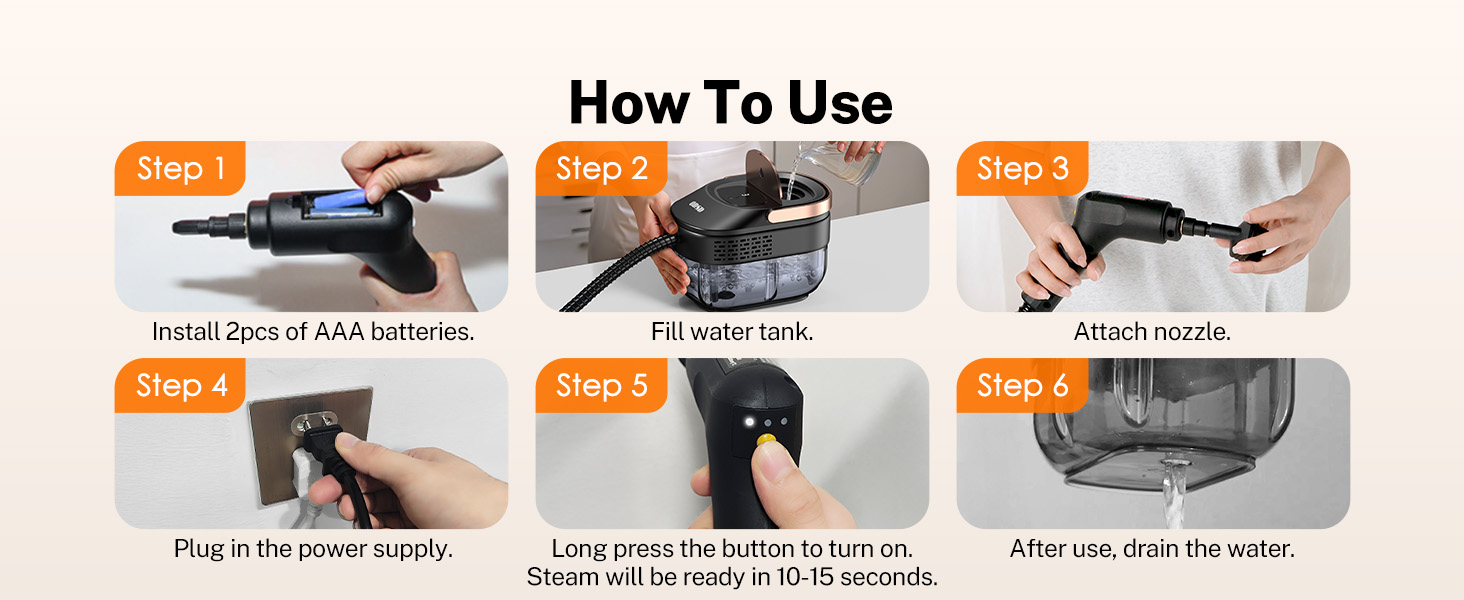 How To Use

Step 1
Install 2pcs of AAA batteries.

Step 2
Fill water tank.

Step 3
Attach nozzle.

Step 4
Plug in the power supply.

Step 5
Long press the button to turn on.
Steam will be ready in 10-15 seconds.

Step 6
After use, drain the water.