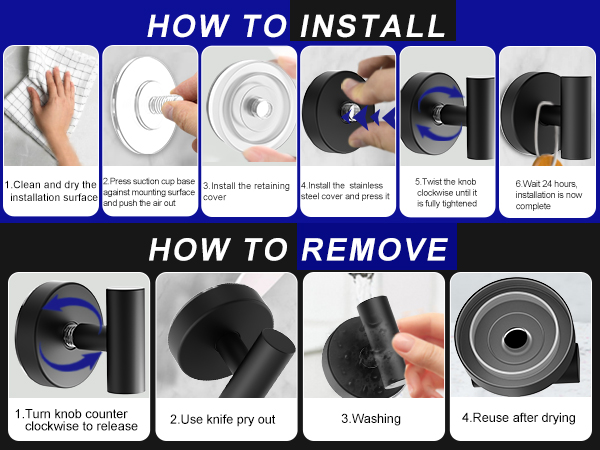 HOW TO INSTALL

1.Clean and dry the installation surface

2.Press suction cup base against mounting surface and push the air out

3.Install the retaining cover

4.Install the stainless steel cover and press it

5.Twist the knob clockwise until it is fully tightened

6.Wait 24 hours, installation is now complete

HOW TO REMOVE

1.Turn knob counter clockwise to release

2.Use knife pry out

3.Washing

4.Reuse after drying