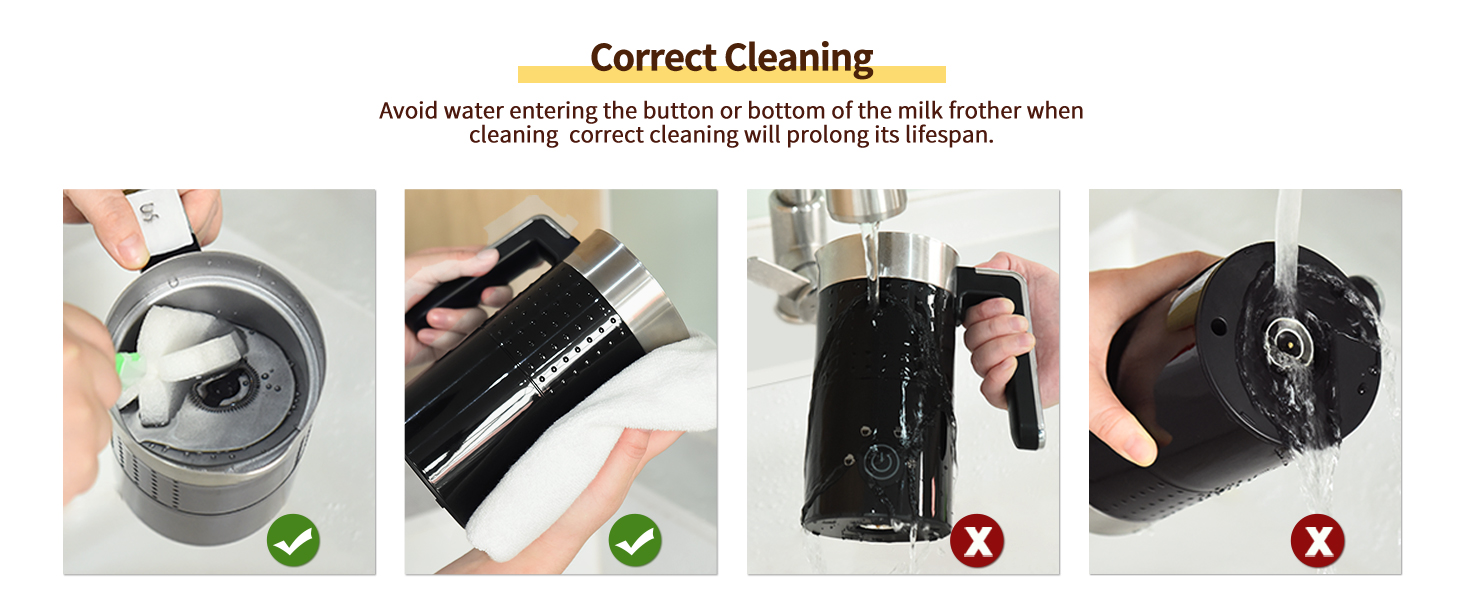 Correct Cleaning

Avoid water entering the button or bottom of the milk frother when cleaning  correct cleaning will prolong its lifespan.