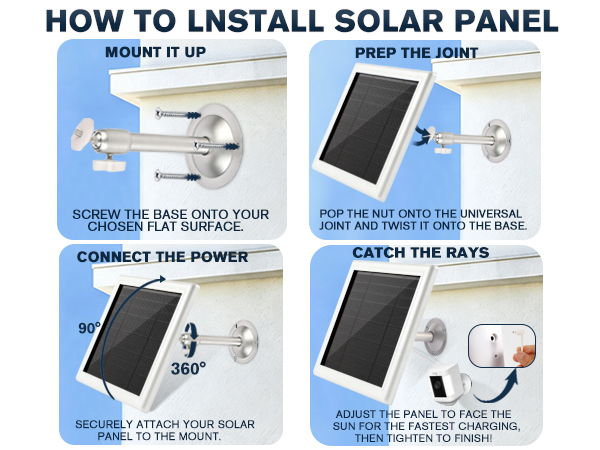 HOW TO LNSTALL SOLAR PANEL

MOUNT IT UP

SCREW THE BASE ONTO YOUR CHOSEN FLAT SURFACE.

PREP THE JOINT

POP THE NUT ONTO THE UNIVERSAL JOINT AND TWIST IT ONTO THE BASE.

CONNECT THE POWER

90°

360°

SECURELY ATTACH YOUR SOLAR PANEL TO THE MOUNT.

CATCH THE RAYS

ADJUST THE PANEL TO FACE THE SUN FOR THE FASTEST CHARGING, THEN TIGHTEN TO FINISH!