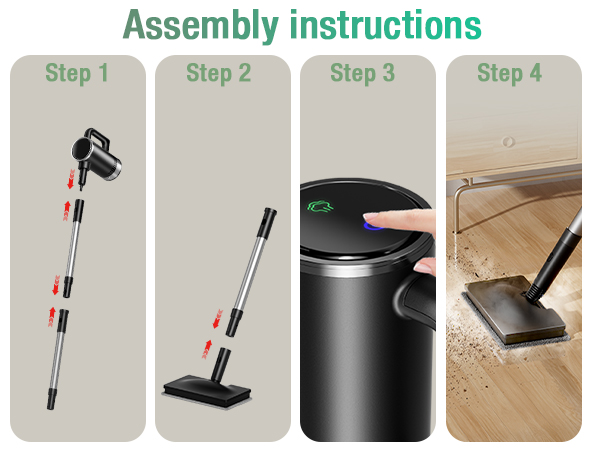 Assembly instructions

Step 1

Step 2

Step 3

Step 4