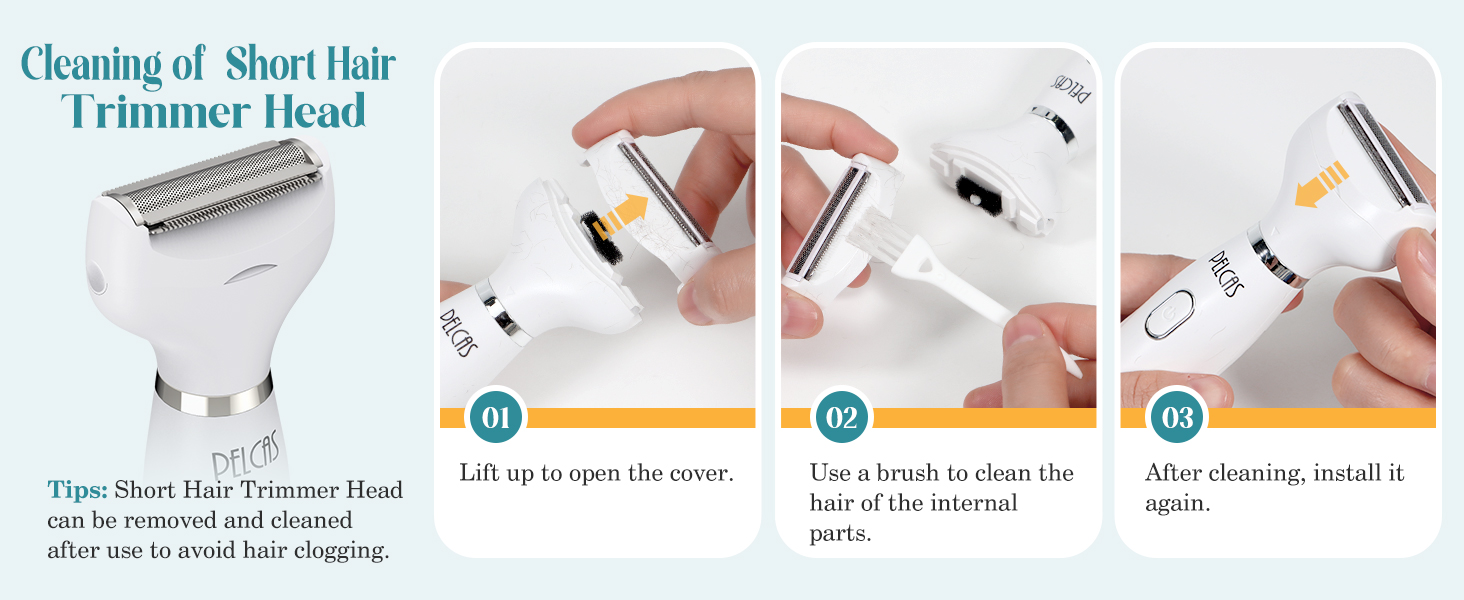 Cleaning of Short Hair Trimmer Head

DELCAS

Tips: Short Hair Trimmer Head can be removed and cleaned after use to avoid hair clogging.

DELCAS

01

Lift up to open the cover.

DELCAS

02

Use a brush to clean the hair of the internal parts.

DELCAS

03

After cleaning, install it again.