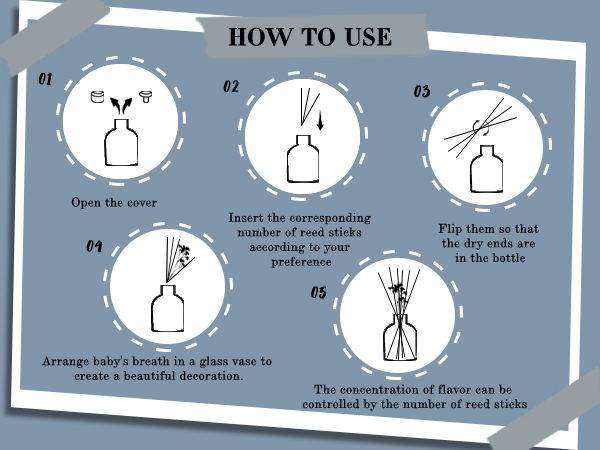 HOW TO USE

01

Open the cover

02

Insert the corresponding number of reed sticks according to your preference

03

Flip them so that the dry ends are in the bottle

04

Arrange baby's breath in a glass vase to create a beautiful decoration.

05

The concentration of flavor can be controlled by the number of reed sticks