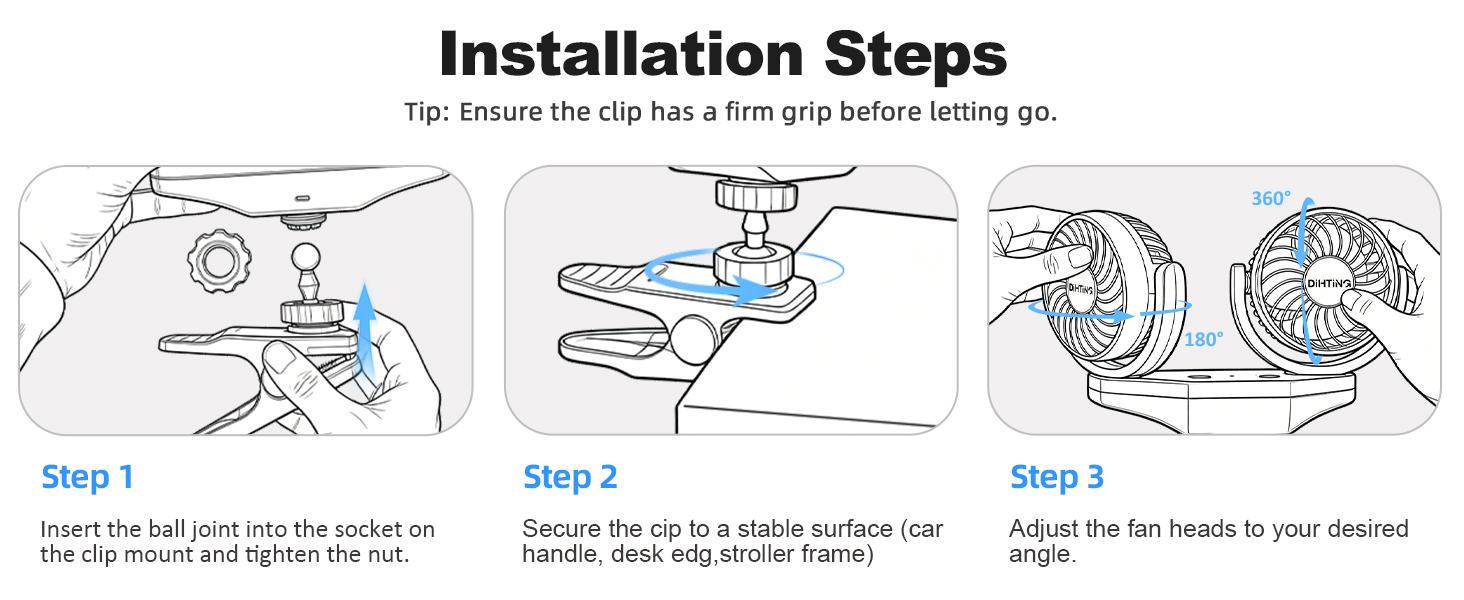 Installation Steps

Tip: Ensure the clip has a firm grip before letting go.

360°

DiHTiNG

DiHTiNG

180°

Step 1

Insert the ball joint into the socket on the clip mount and tighten the nut.

Step 2

Secure the cip to a stable surface (car handle, desk edg,stroller frame)

Step 3

Adjust the fan heads to your desired angle.