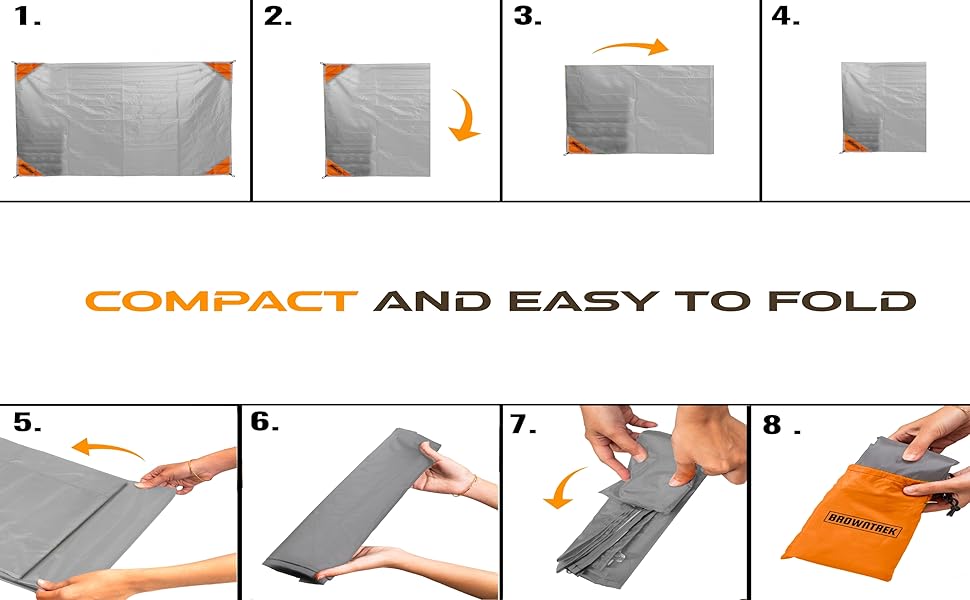 1.

2.

3.

4.

COMPACT AND EASY TO FOLD

5.

6.

7.

8 .

BROWNTREK