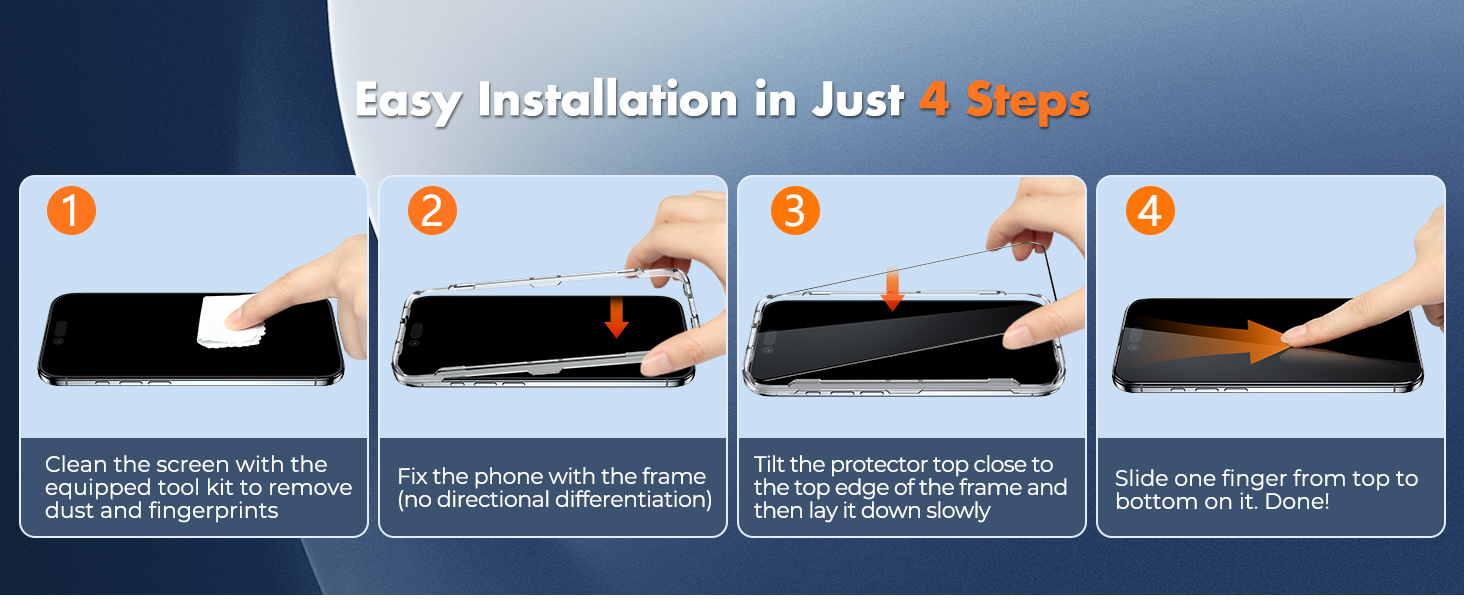 Easy Installation in Just 4 Steps

1

Clean the screen with the equipped tool kit to remove dust and fingerprints

2

Fix the phone with the frame (no directional differentiation)

3

Tilt the protector top close to the top edge of the frame and then lay it down slowly

4

Slide one finger from top to bottom on it. Done!