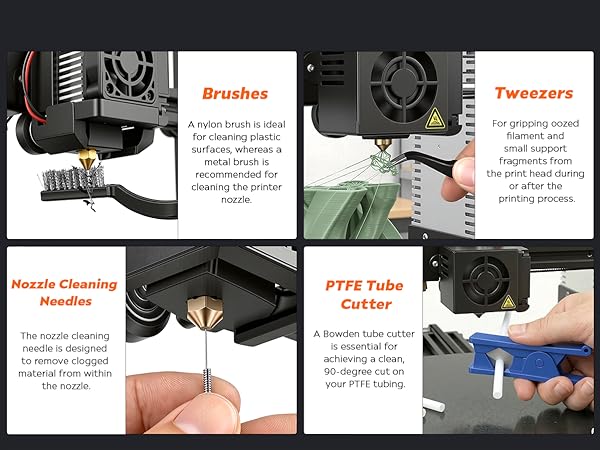 Brushes

A nylon brush is ideal for cleaning plastic surfaces, whereas a metal brush is recommended for cleaning the printer nozzle.

Tweezers

For gripping oozed filament and small support fragments from the print head during or after the printing process.

Nozzle Cleaning Needles

The nozzle cleaning needle is designed to remove clogged material from within the nozzle.

PTFE Tube Cutter

A Bowden tube cutter is essential for achieving a clean, 90-degree cut on your PTFE tubing.