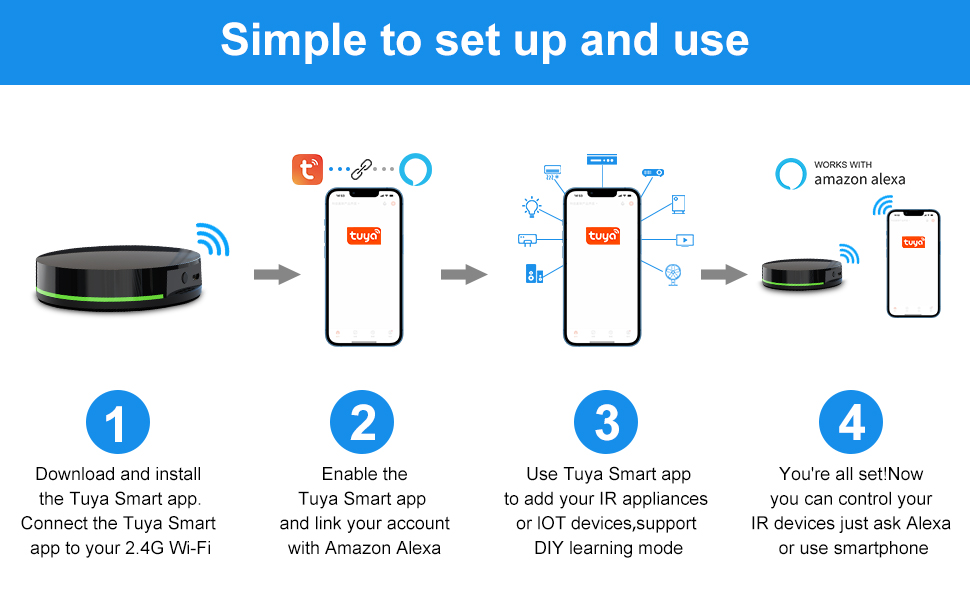 Simple to set up and use

tuya

tuya

WORKS WITH
amazon alexa

tuya

1
Download and install the Tuya Smart app. Connect the Tuya Smart app to your 2.4G Wi-Fi

2
Enable the Tuya Smart app and link your account with Amazon Alexa

3
Use Tuya Smart app to add your IR appliances or IOT devices,support DIY learning mode

4
You're all set!Now you can control your IR devices just ask Alexa or use smartphone