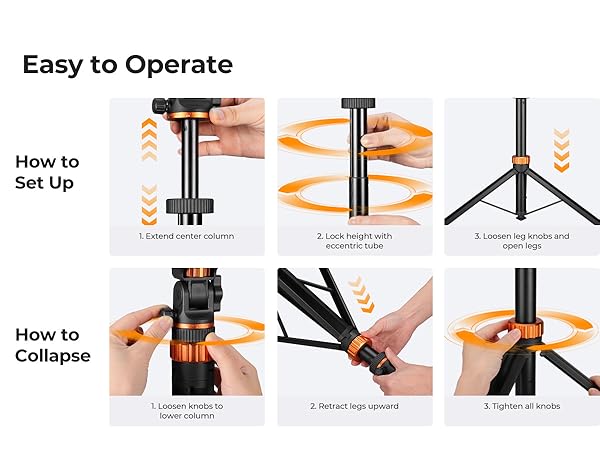 Easy to Operate

How to Set Up

1. Extend center column

2. Lock height with eccentric tube

3. Loosen leg knobs and open legs

How to Collapse

1. Loosen knobs to lower column

2. Retract legs upward

3. Tighten all knobs