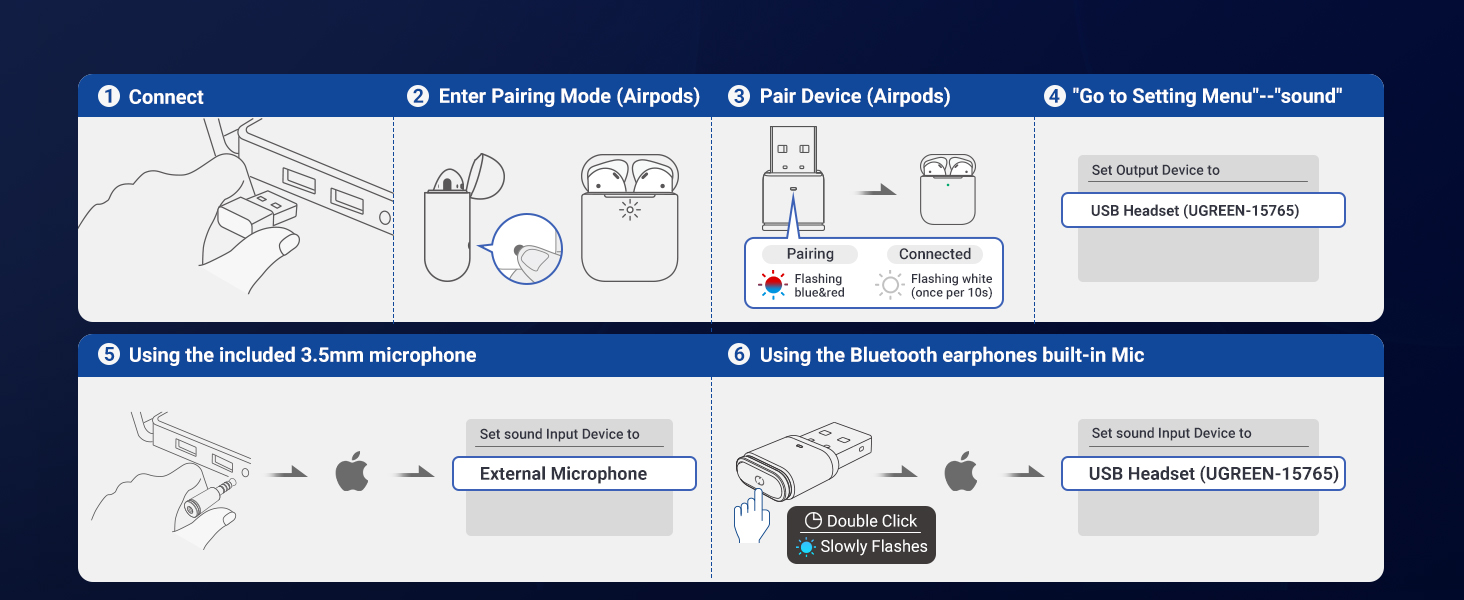 1 Connect

2 Enter Pairing Mode (Airpods)

3 Pair Device (Airpods)

Pairing
Flashing blue&red

Connected
Flashing white (once per 10s)

4 "Go to Setting Menu"--"sound"

Set Output Device to
USB Headset (UGREEN-15765)

5 Using the included 3.5mm microphone

Set sound Input Device to
External Microphone

6 Using the Bluetooth earphones built-in Mic

Double Click
Slowly Flashes

Set sound Input Device to
USB Headset (UGREEN-15765)