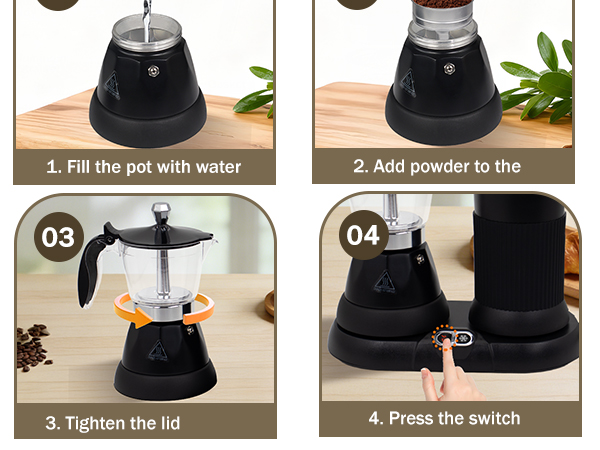 1. Fill the pot with water

2. Add powder to the

03

3. Tighten the lid

04

4. Press the switch