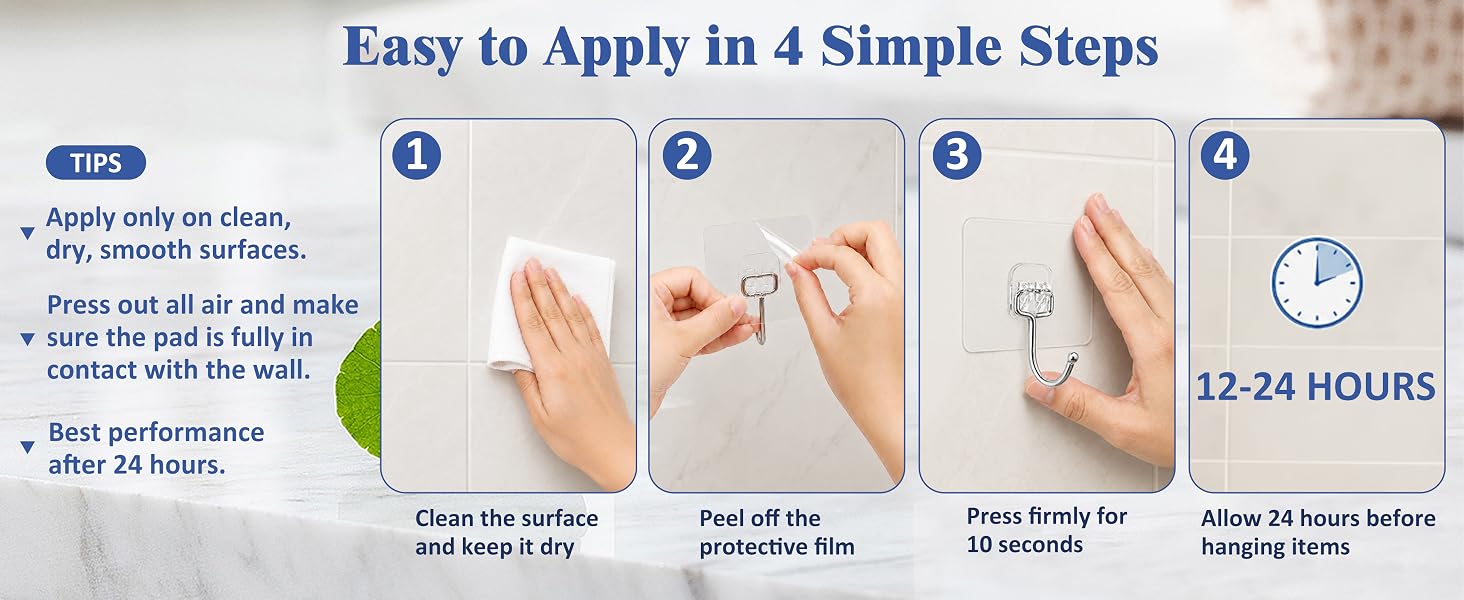 Easy to Apply in 4 Simple Steps

TIPS

Apply only on clean, dry, smooth surfaces.

Press out all air and make sure the pad is fully in contact with the wall.

Best performance after 24 hours.

1

Clean the surface and keep it dry

2

Peel off the protective film

3

Press firmly for 10 seconds

4

12-24 HOURS

Allow 24 hours before hanging items