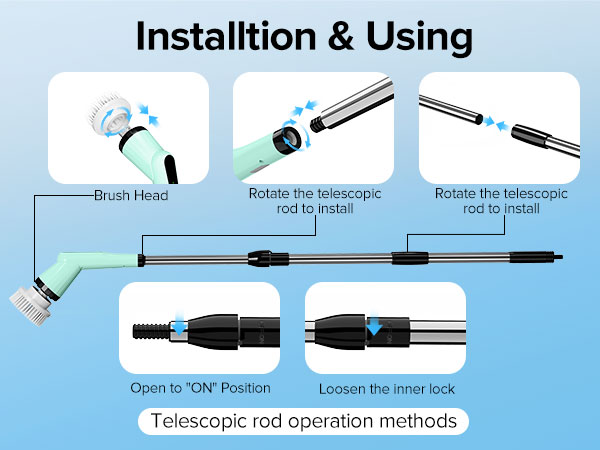 Installtion & Using

Brush Head

Rotate the telescopic rod to install

Rotate the telescopic rod to install

Open to "ON" Position

Loosen the inner lock

Telescopic rod operation methods