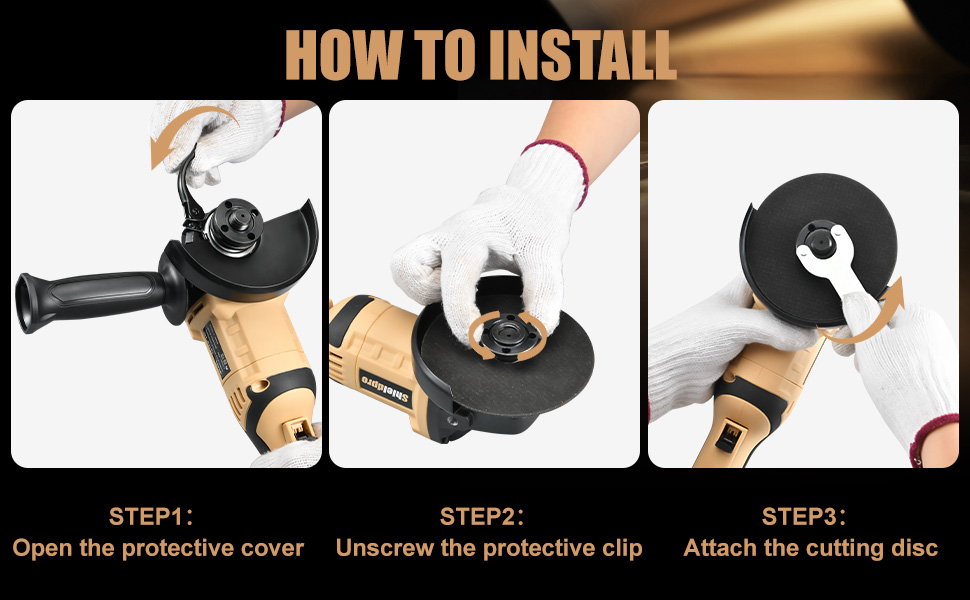 HOW TO INSTALL

Shieldpro

STEP1:
Open the protective cover

STEP2:
Unscrew the protective clip

STEP3:
Attach the cutting disc