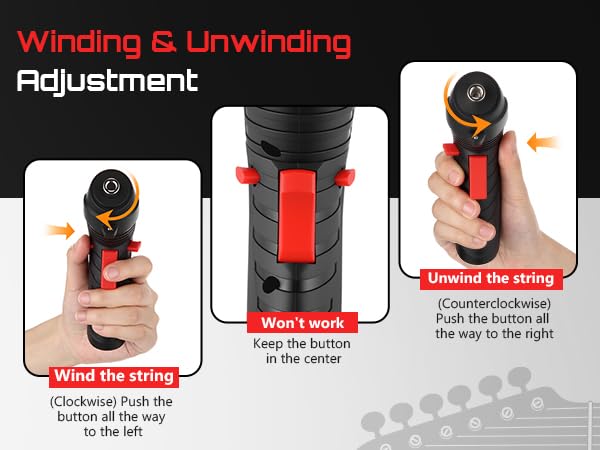 Winding & Unwinding Adjustment

Wind the string

(Clockwise) Push the button all the way to the left

Won't work

Keep the button in the center

Unwind the string

(Counterclockwise) Push the button all the way to the right