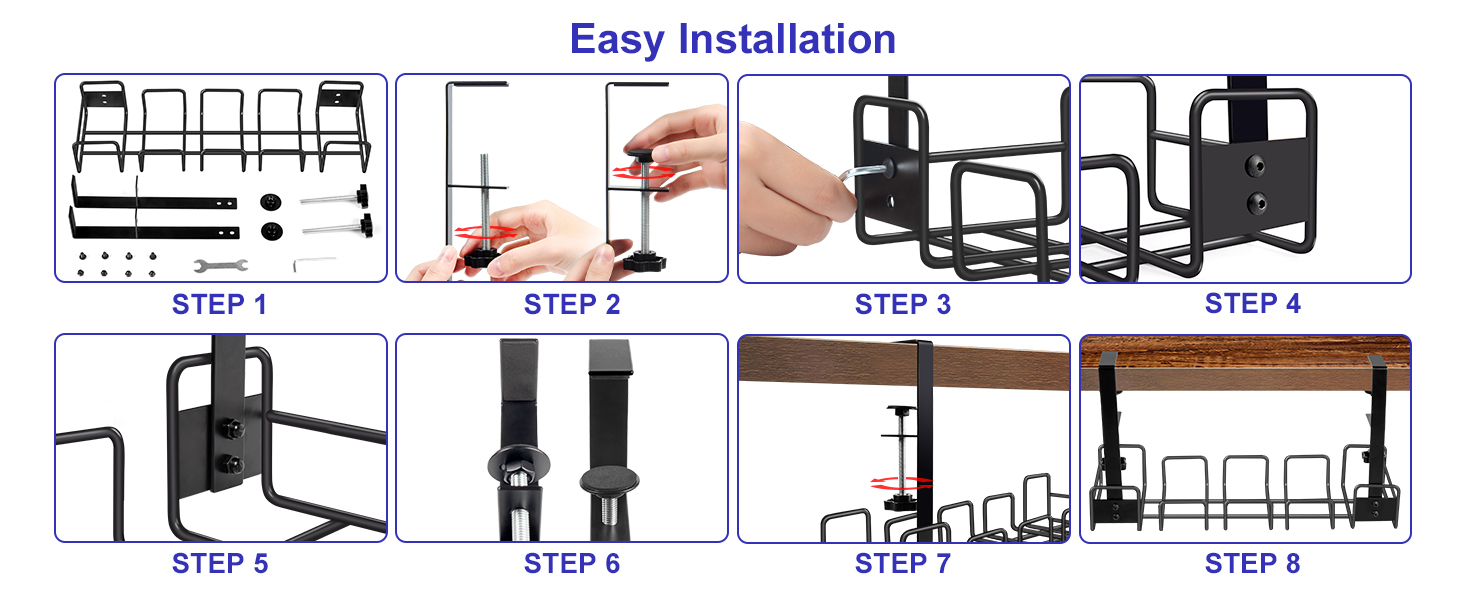 Easy Installation

STEP 1

STEP 2

STEP 3

STEP 4

STEP 5

STEP 6

STEP 7

STEP 8