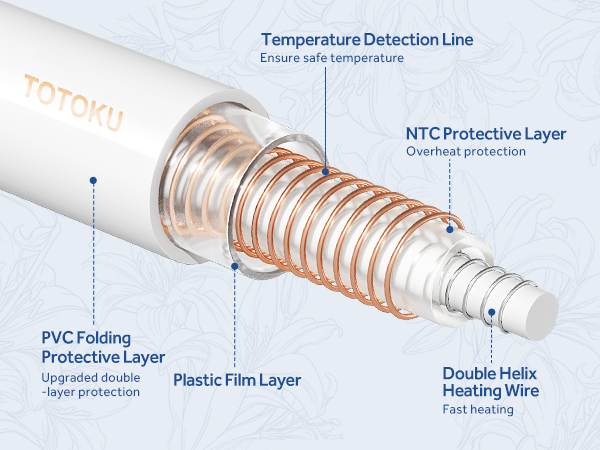 TOTOKU

Temperature Detection Line
Ensure safe temperature

NTC Protective Layer
Overheat protection

PVC Folding Protective Layer
Upgraded double -layer protection

Plastic Film Layer

Double Helix Heating Wire
Fast heating