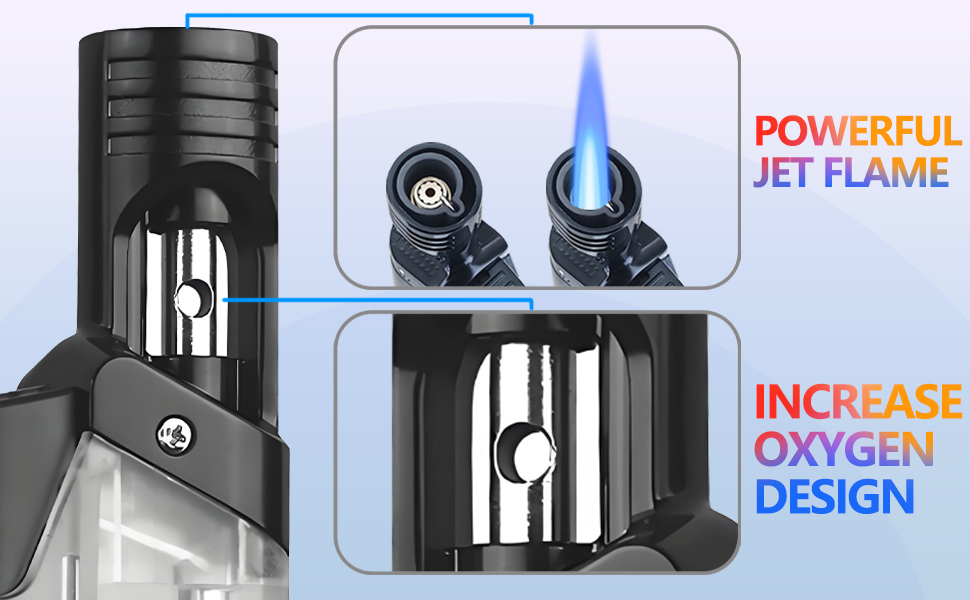 POWERFUL JET FLAME

INCREASE OXYGEN DESIGN