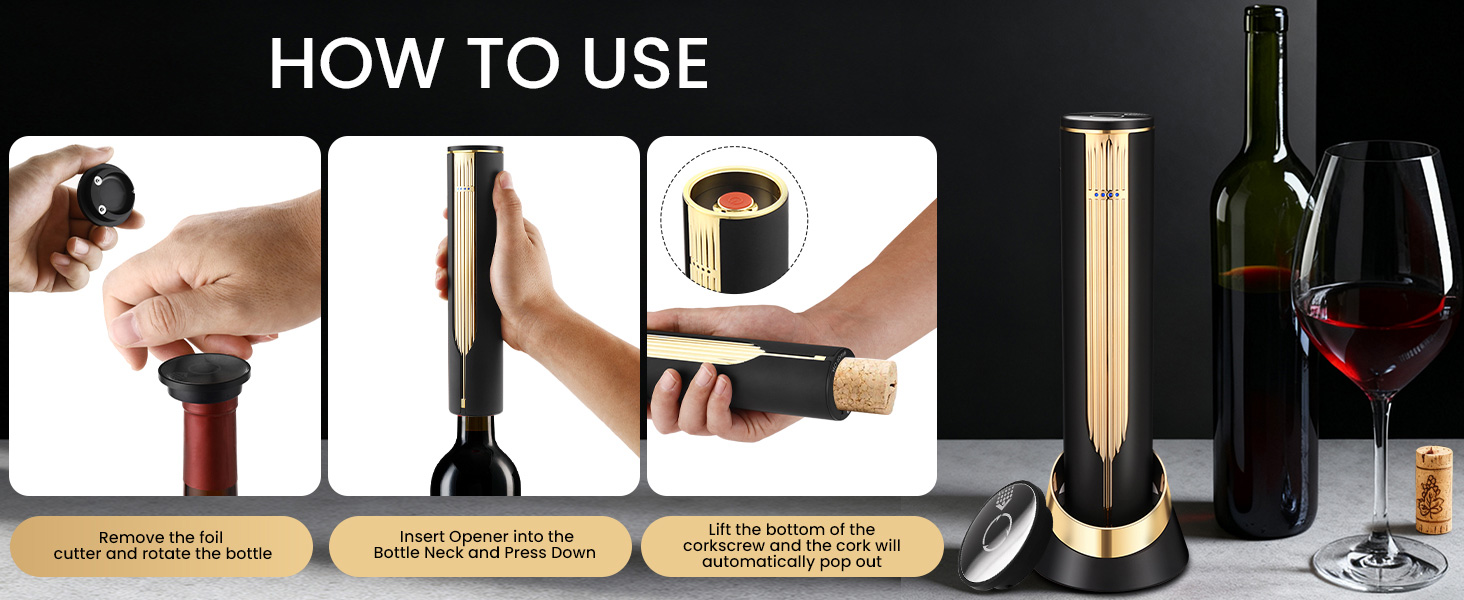 HOW TO USE

Remove the foil cutter and rotate the bottle

Insert Opener into the Bottle Neck and Press Down

Lift the bottom of the corkscrew and the cork will automatically pop out