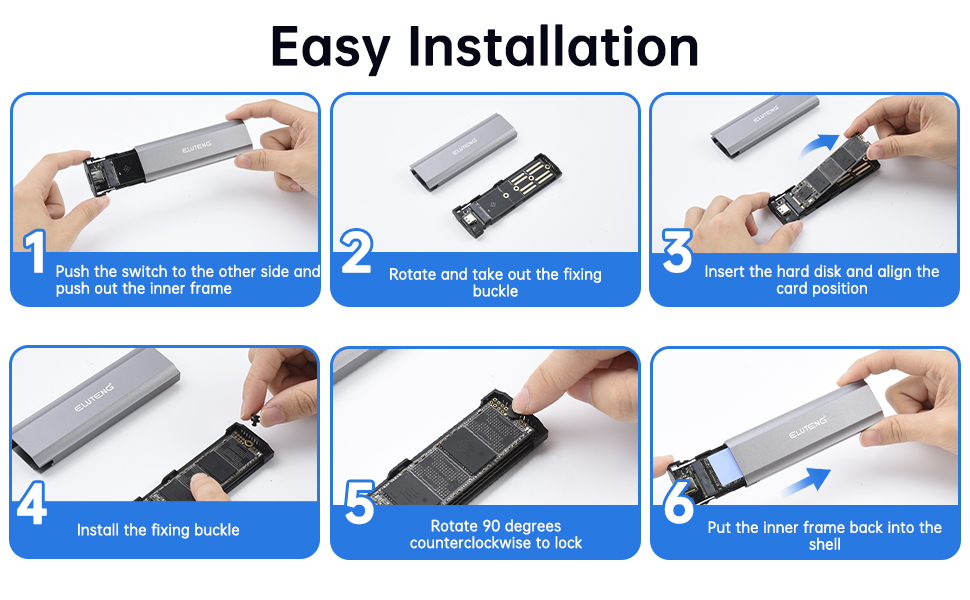 Easy Installation

ELUTENG

1 Push the switch to the other side and push out the inner frame

ELUTENG

2 Rotate and take out the fixing buckle

ELUTENG

3 Insert the hard disk and align the card position

ELUTENG

4 Install the fixing buckle

5 Rotate 90 degrees counterclockwise to lock

ELUTENG

6 Put the inner frame back into the shell