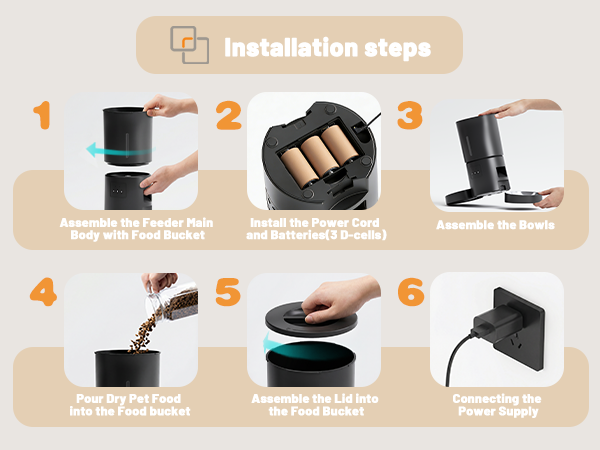 Installation steps

1

Assemble the Feeder Main Body with Food Bucket

2

Install the Power Cord and Batteries(3 D-cells)

3

Assemble the Bowls

4

Pour Dry Pet Food into the Food bucket

5

Assemble the Lid into the Food Bucket

6

Connecting the Power Supply