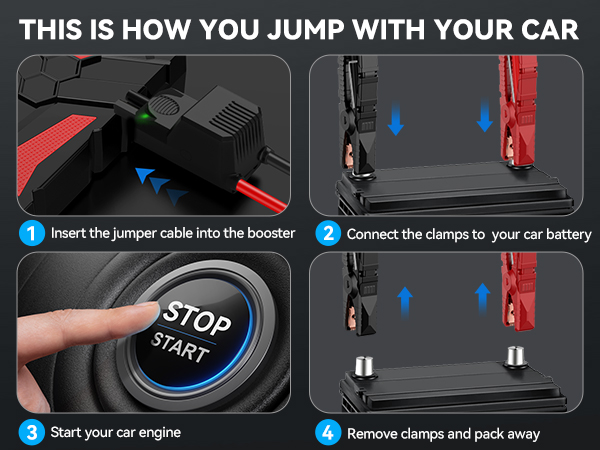 THIS IS HOW YOU JUMP WITH YOUR CAR

1 Insert the jumper cable into the booster

2 Connect the clamps to your car battery

STOP
START

3 Start your car engine

4 Remove clamps and pack away